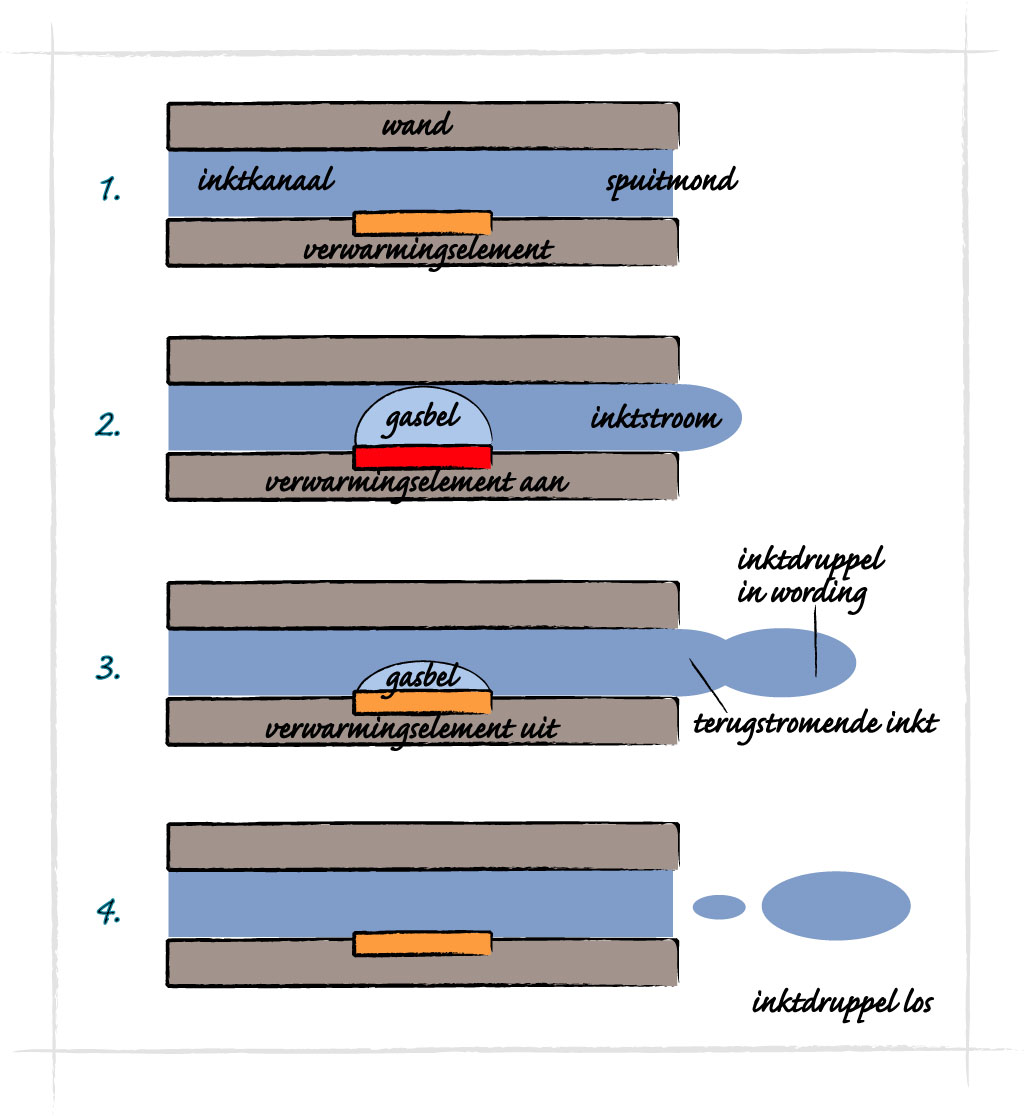 1.

wand

inktkanaal

spuitmond

verwarmingselement

2.

gasbel

inktstroom

verwarmingselement aan

3.

inktdruppel in wording

gasbel

verwarmingselement uit

terugstromende inkt

4.

inktdruppel los