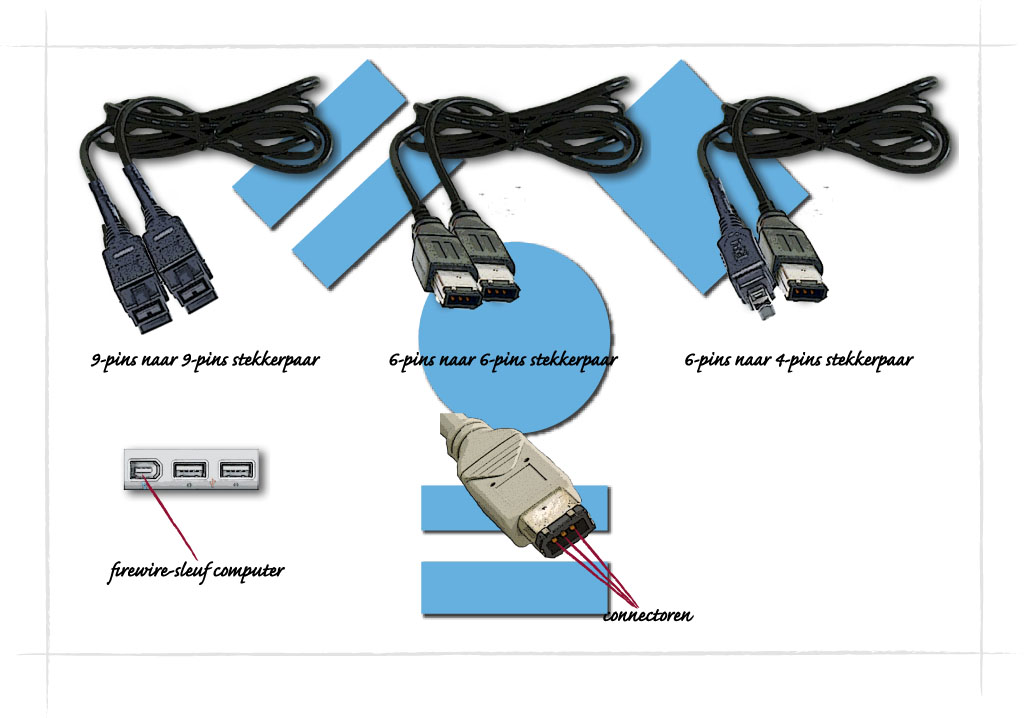 9-pins naar 9-pins stekkerpaar

6-pins naar 6-pins stekkerpaar

6-pins naar 4-pins stekkerpaar

firewire-sleuf computer

connectoren